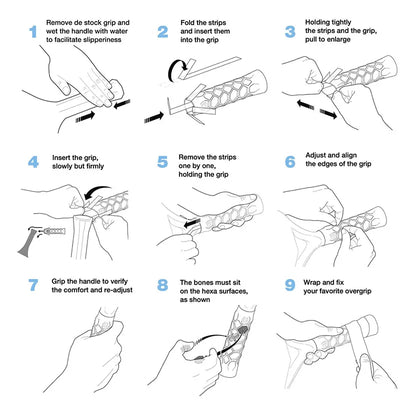 1 Remove de stock grip and wet the handle with water to facilitate slipperiness

2 Fold the strips and insert them into the grip

3 Holding tightly the strips and the grip, pull to enlarge

4 Insert the grip, slowly but firmly

5 Remove the strips one by one, holding the grip

6 Adjust and align the edges of the grip

7 Grip the handle to verify the comfort and re-adjust

8 The bones must sit on the hexa surfaces, as shown

9 Wrap and fix your favorite overgrip